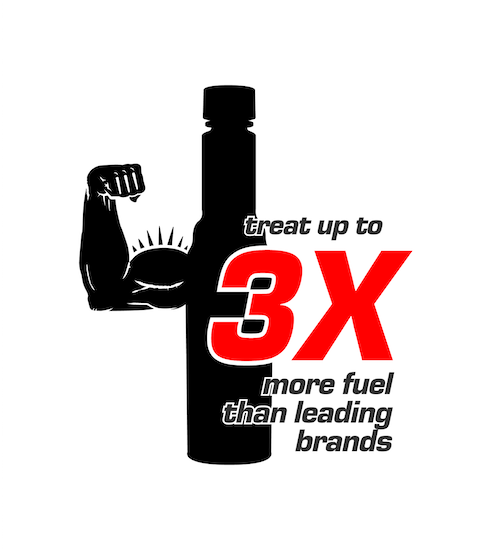 treat up to
3X
more fuel
than leading
brands